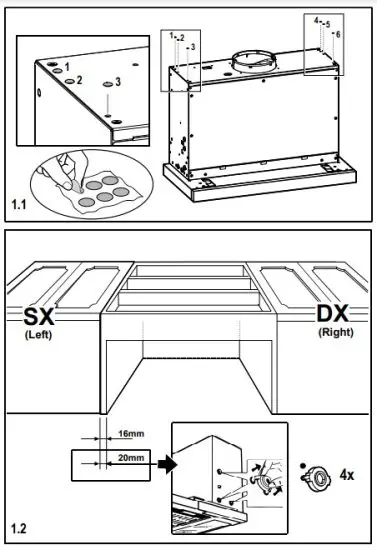 1
2
3
1
2
3
4
5
6
1.1

SX
(Left)
DX
(Right)
16mm
20mm
4x
1.2