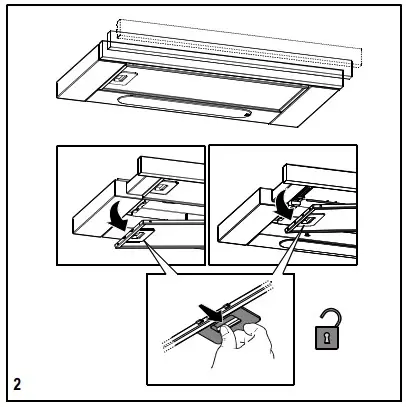 2