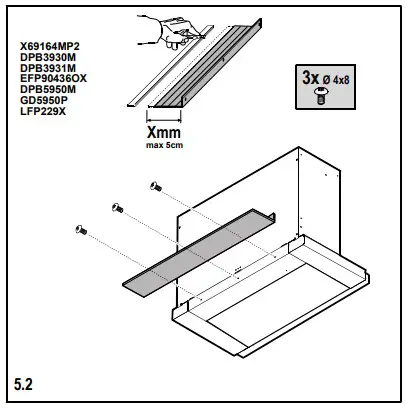 X69164MP2
DPB3930M
DPB3931M
EFP90436OX
DPB5950M
GD5950P
LFP229X

3x ø 4x8

Xmm
max 5cm

5.2