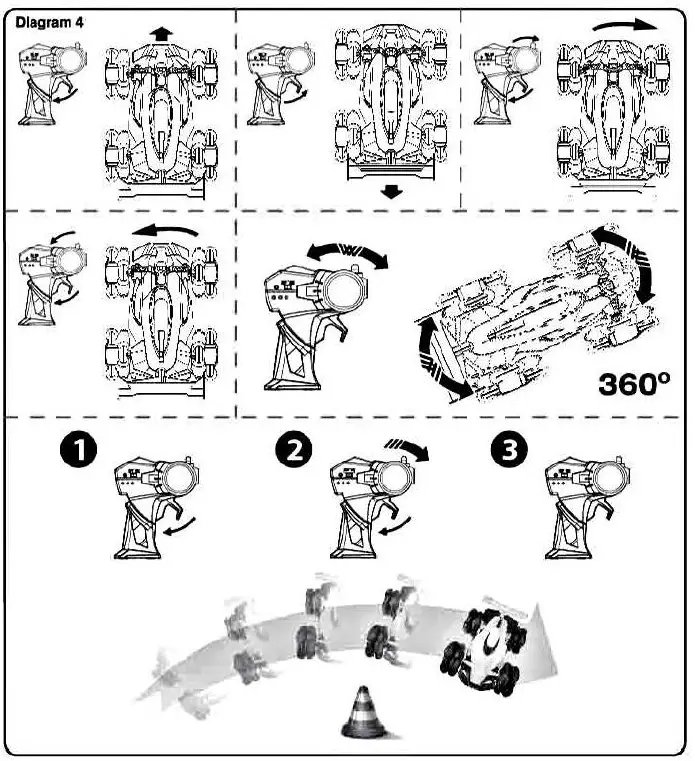 Diagram 4

360°

1

2

3