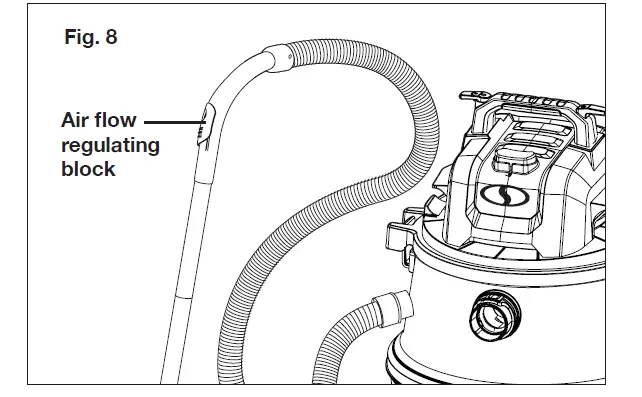 Fig. 8

Air flow regulating block