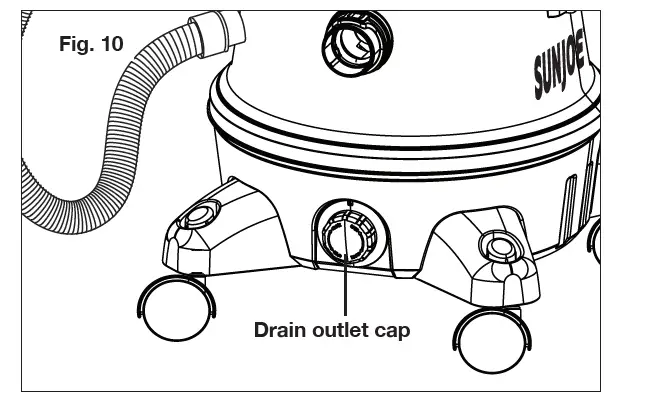 Fig. 10

SUNJOE

Drain outlet cap