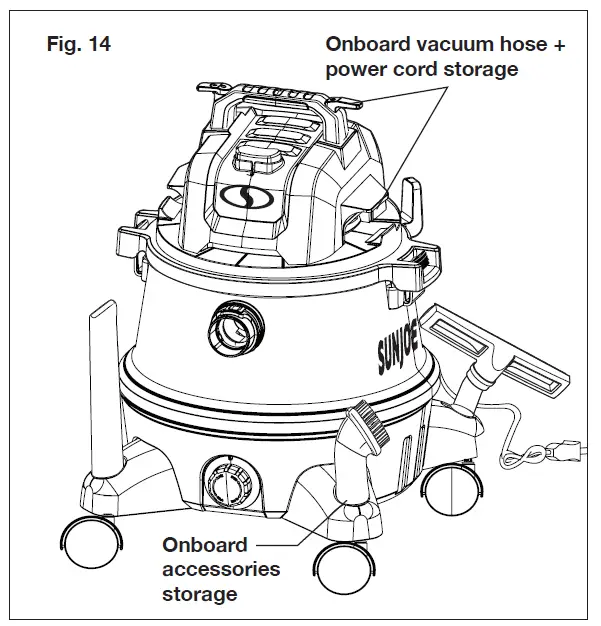 Fig. 14

Onboard vacuum hose + power cord storage

SUNJOE

Onboard accessories storage