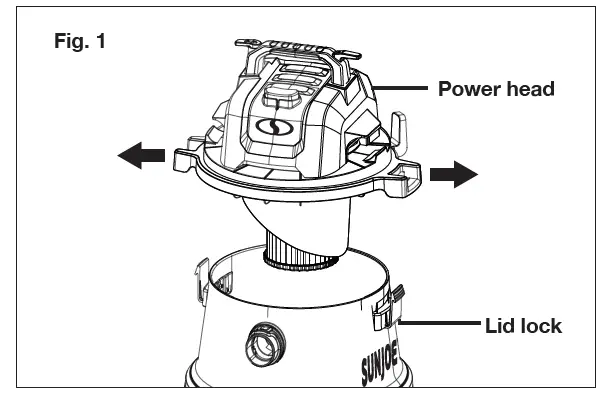 Fig. 1

Power head

Lid lock

SUNJOE