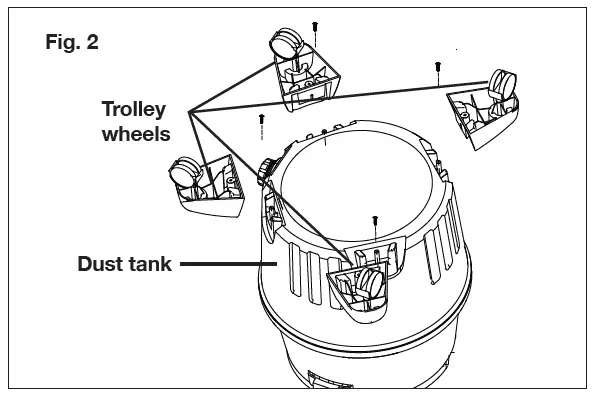 Fig. 2

Trolley wheels

Dust tank