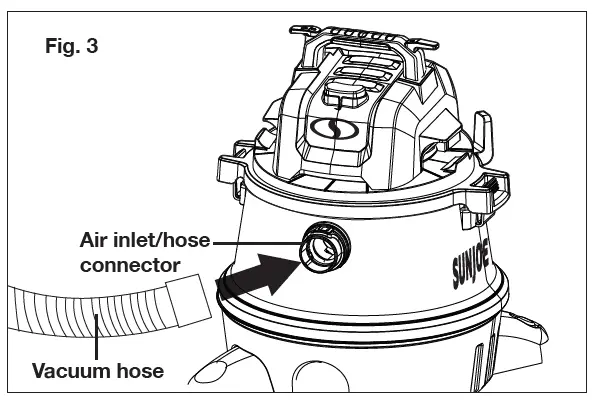 Fig. 3

Air inlet/hose connector

SUNJOE

Vacuum hose