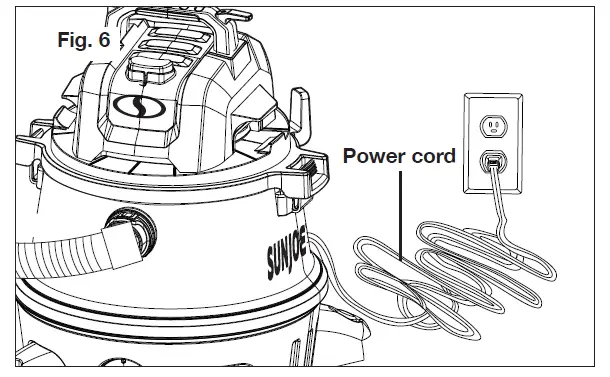 Fig. 6

Power cord

SUNJOE