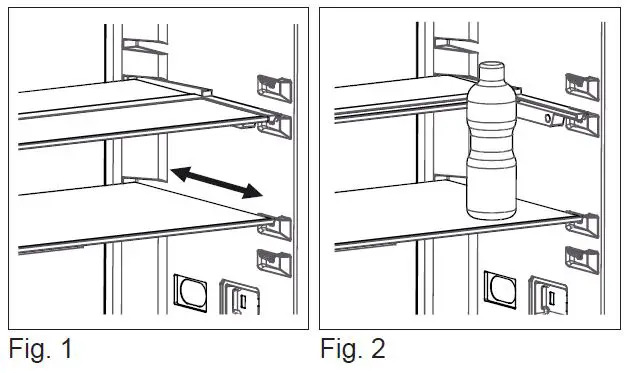 Fig. 1

Fig. 2