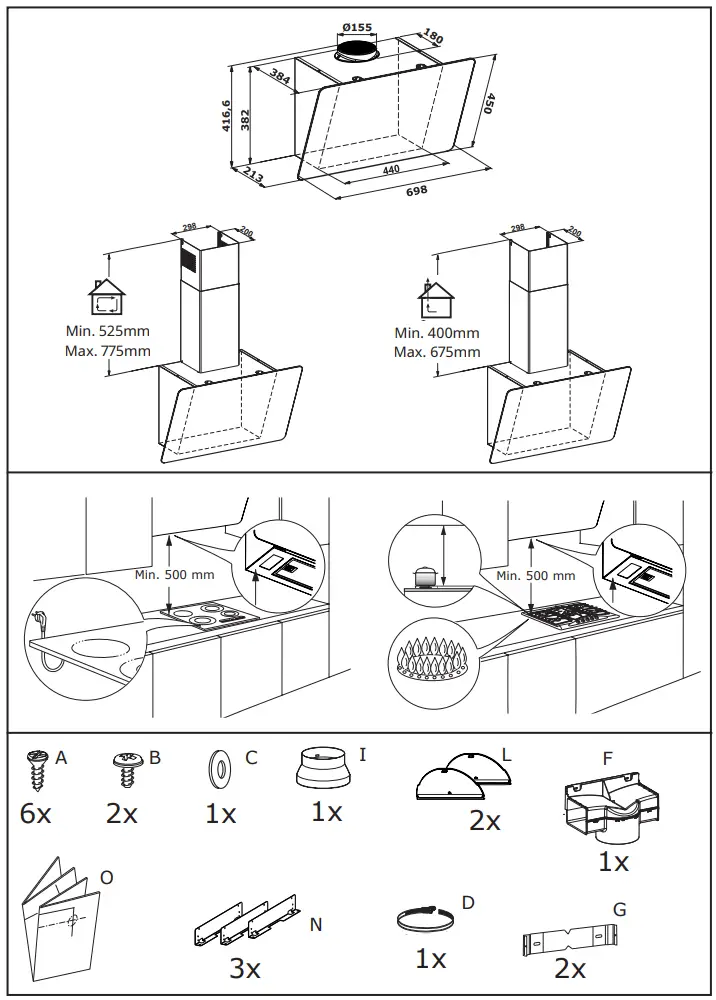 Ø155
180
384
416,6
382
450
213
440
698

298
200
Min. 525mm
Max. 775mm

298
200
Min. 400mm
Max. 675mm

Min. 500 mm

Min. 500 mm

A
6x
B
2x
C
1x
I
1x
L
2x
F
1x
O
N
3x
D
1x
G
2x