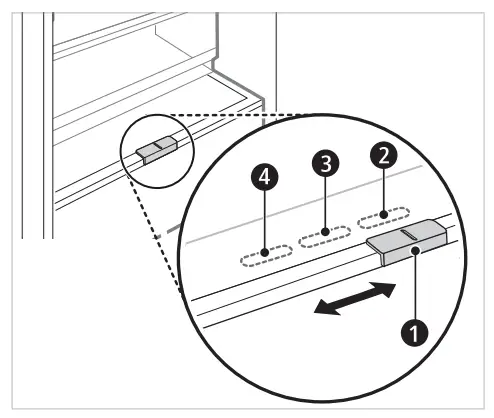 4
3
2
1