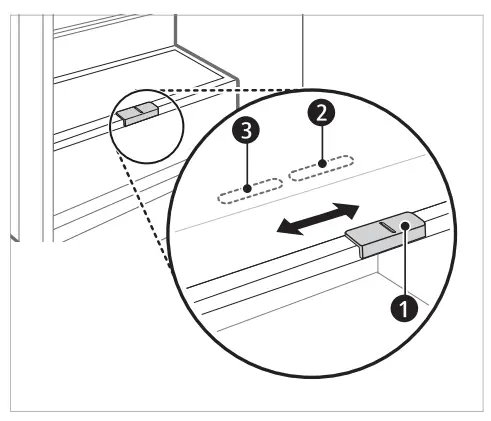 3
2
1