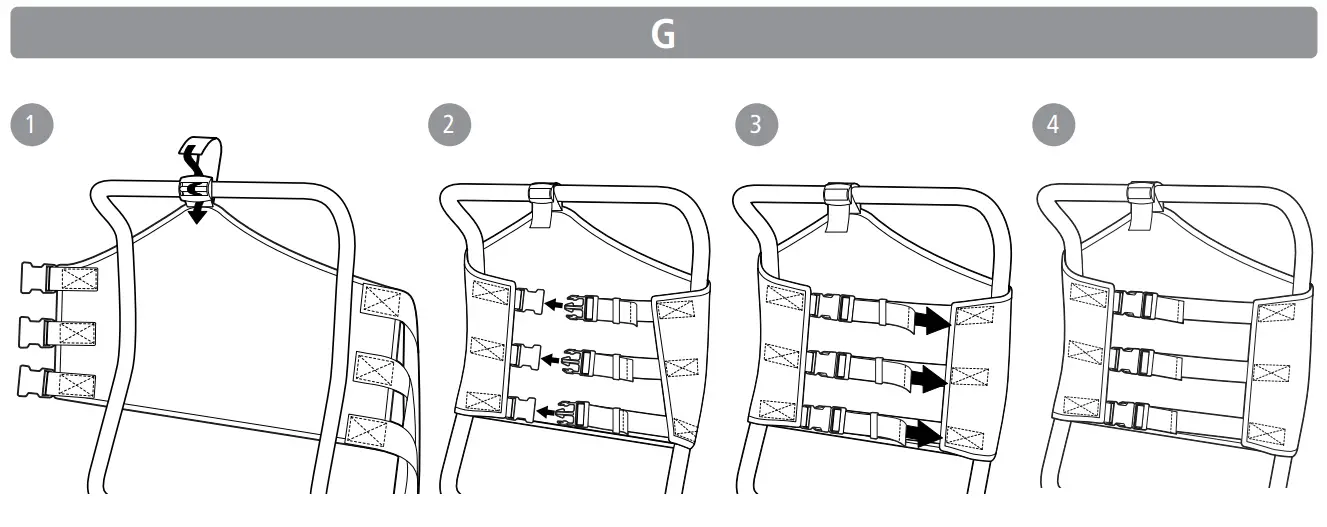 G

1

2

3

4