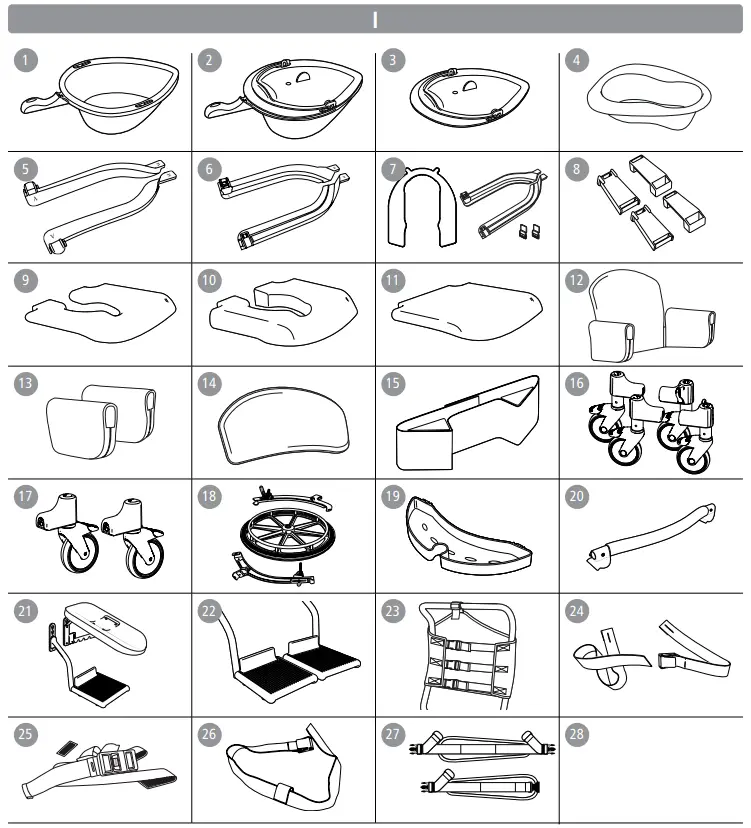 I

1 2 3 4

5 6 7 8

9 10 11 12

13 14 15 16

17 18 19 20

21 22 23 24

25 26 27 28