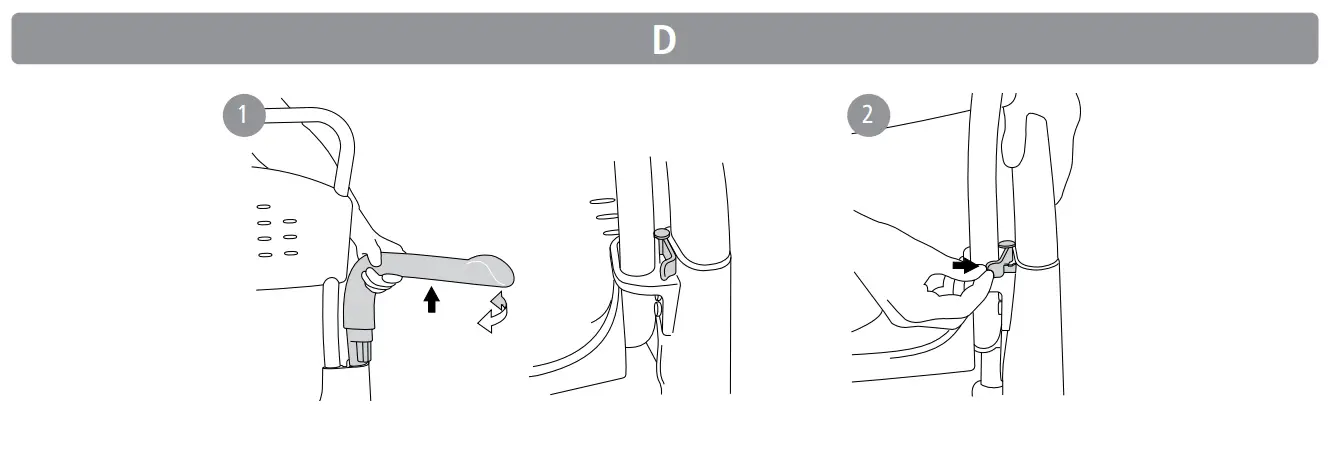 D

1

2