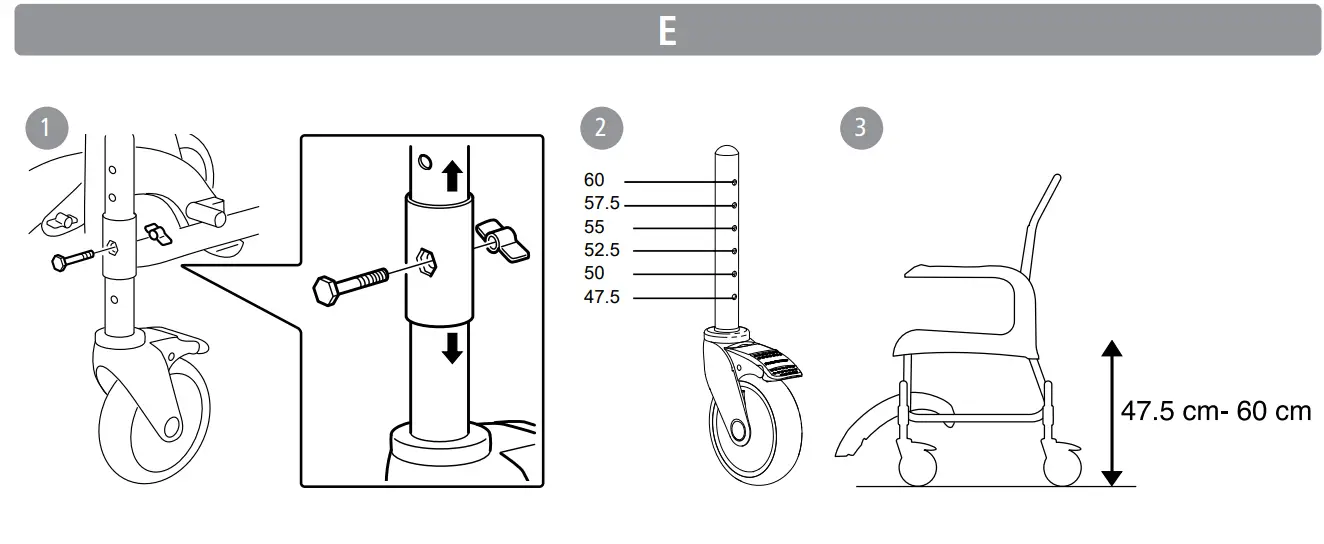 E

1

2

60
57.5
55
52.5
50
47.5

3

47.5 cm- 60 cm