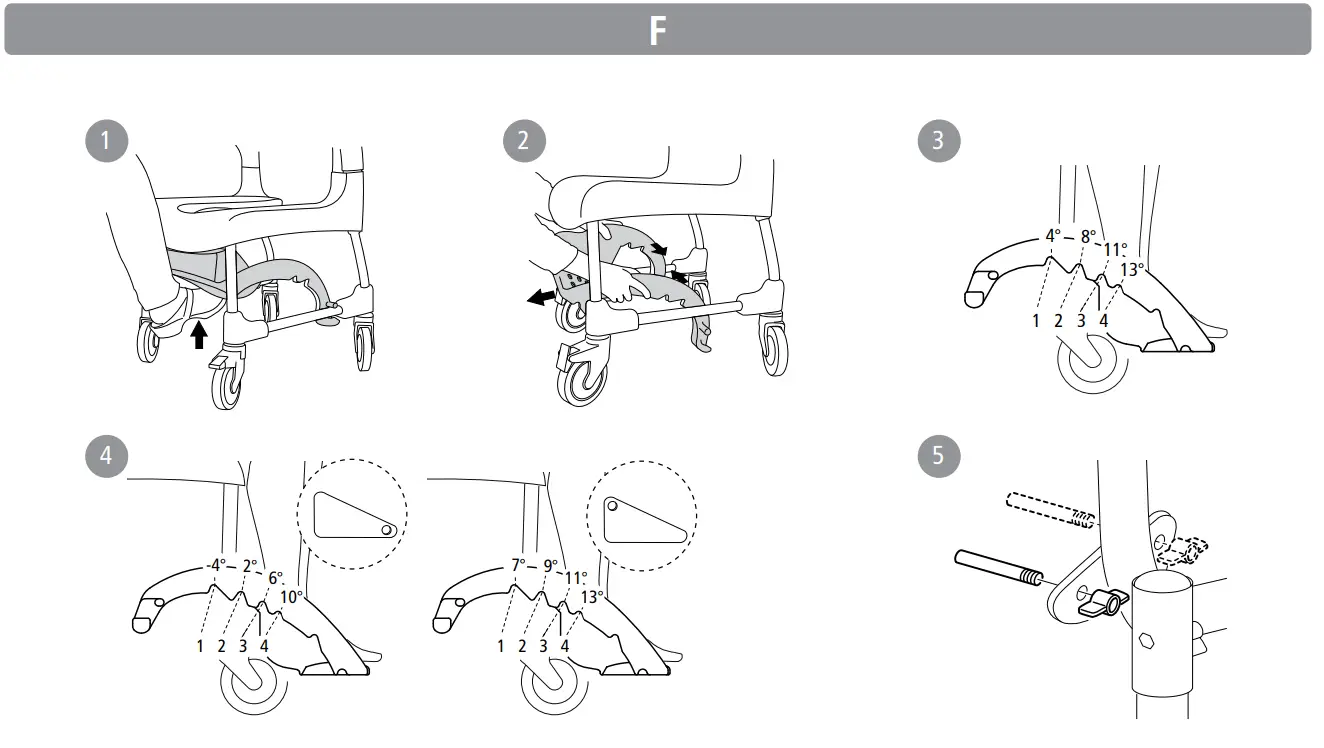 F

1

2

3

4° 8° 11° 13°

1 2 3 4

4

-4° 2° 6° 10°

1 2 3 4

7° 9° 11° 13°

1 2 3 4

5