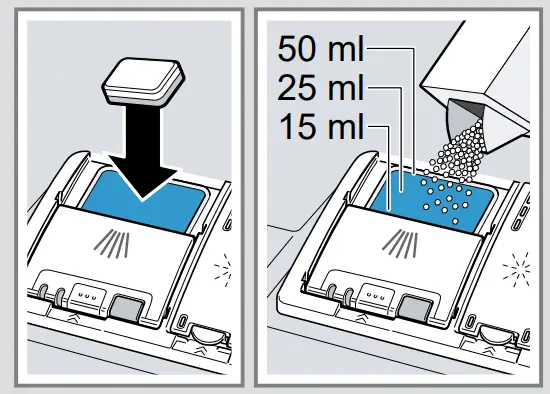 50 ml
25 ml
15 ml