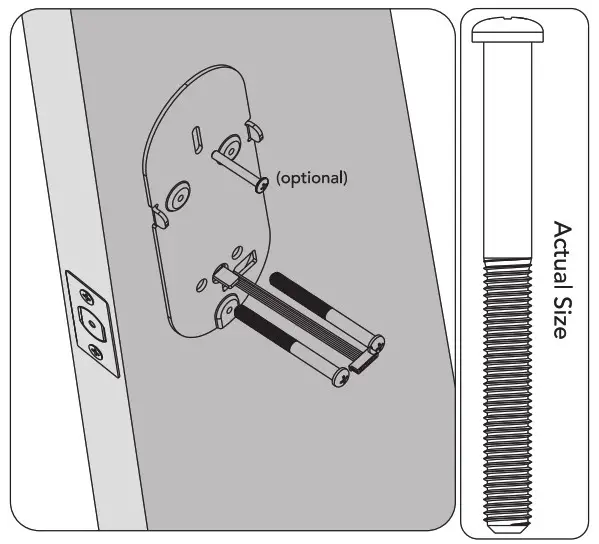 (optional)

Actual Size