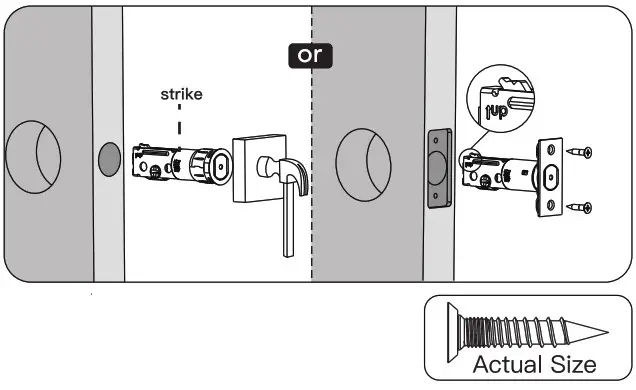 or

strike

↑up

Actual Size