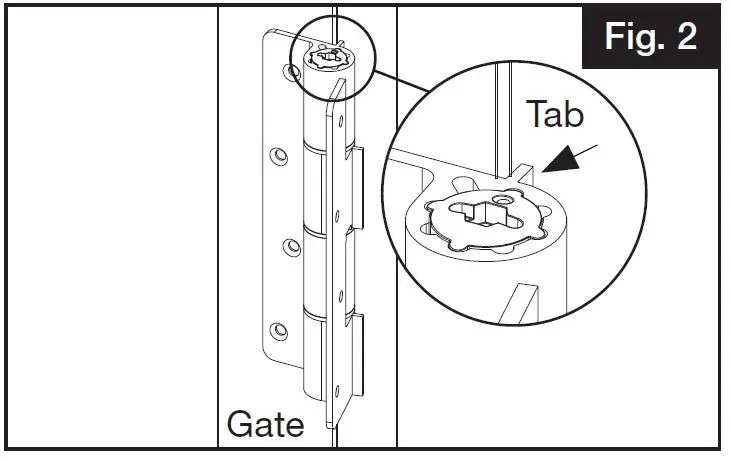 Fig. 2

Tab

Gate