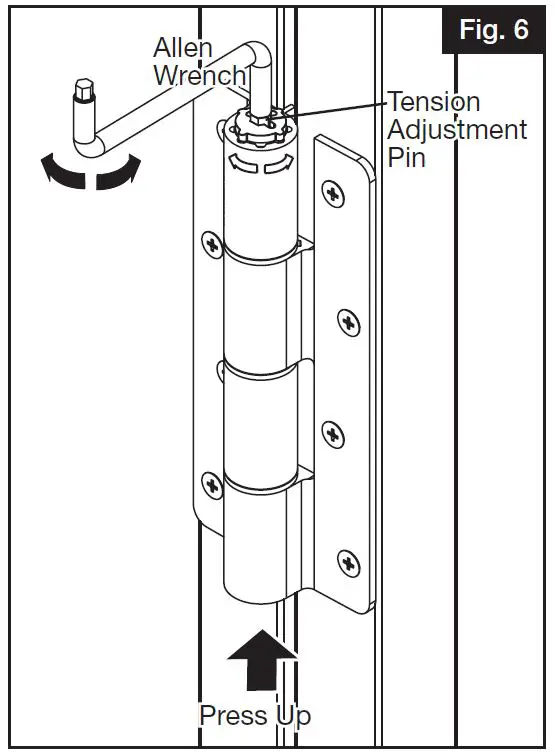 Fig. 6

Allen Wrench

Tension Adjustment Pin

Press Up