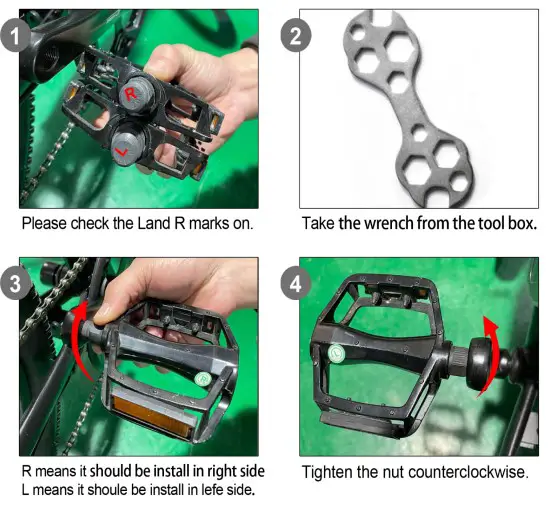 1

R

L

Please check the Land R marks on.

2

Take the wrench from the tool box.

3

R

R means it should be install in right side
L means it shoule be install in lefe side.

4

L

Tighten the nut counterclockwise.