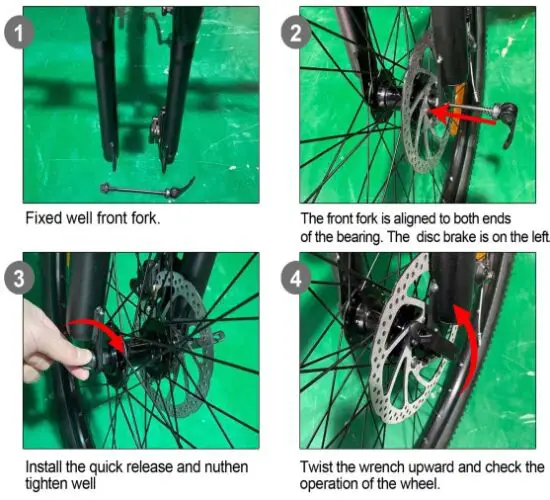 1

Fixed well front fork.

2

The front fork is aligned to both ends of the bearing. The disc brake is on the left.

3

Install the quick release and nuthen tighten well

4

Twist the wrench upward and check the operation of the wheel.