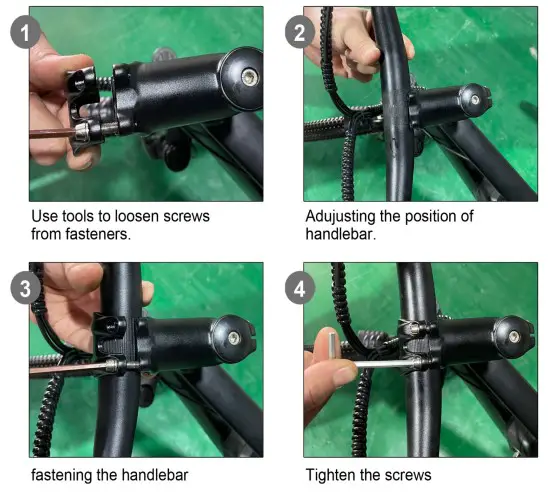 1

Use tools to loosen screws from fasteners.

2

Adujusting the position of handlebar.

3

fastening the handlebar

4

Tighten the screws