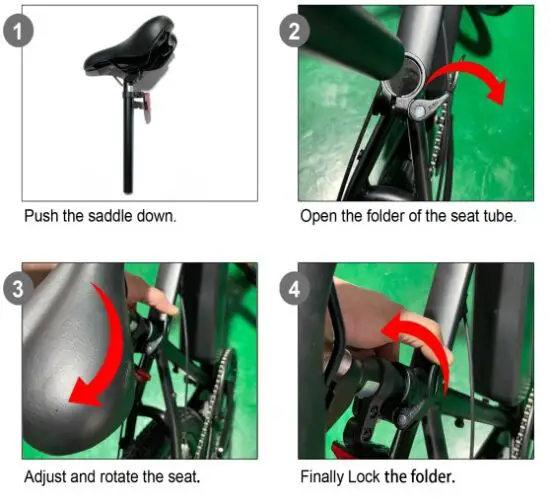 1

Push the saddle down.

2

Open the folder of the seat tube.

3

Adjust and rotate the seat.

4

Finally Lock the folder.