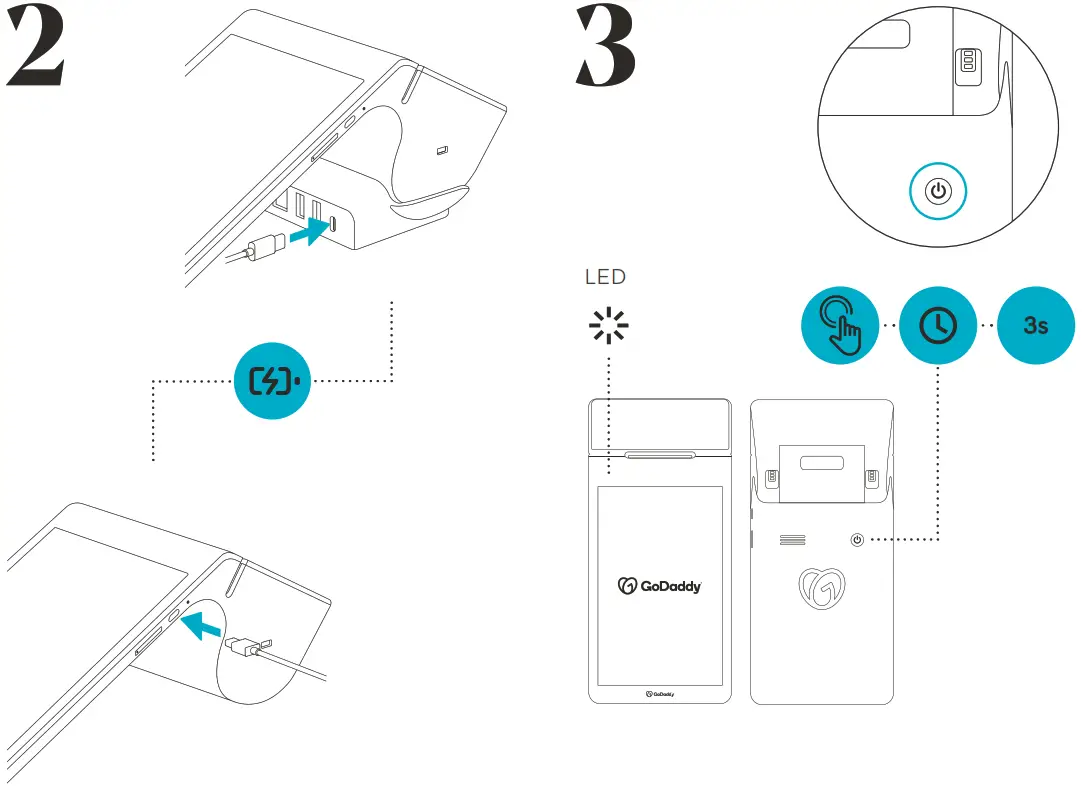 2

3

LED

3s

GoDaddy

GoDaddy