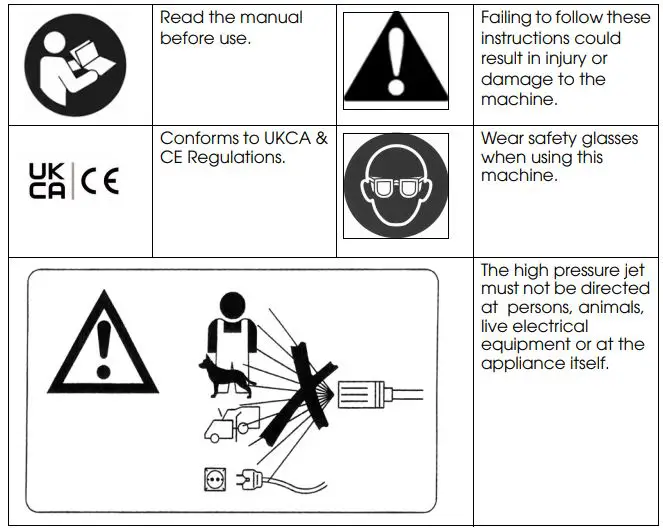 | | Read the manual before use. | | Failing to follow these instructions could result in injury or damage to the machine. |
|---|---|---|---|
| UK CA CE | Conforms to UKCA & CE Regulations. | | Wear safety glasses when using this machine. |
| | | | The high pressure jet must not be directed at persons, animals, live electrical equipment or at the appliance itself. |