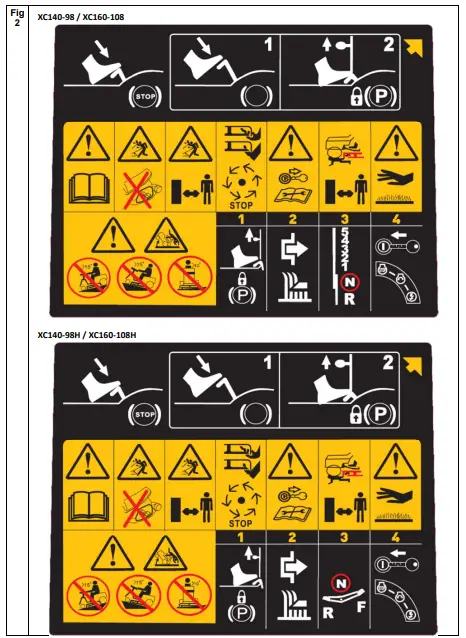 Fig 2

XC140-98 / XC160-108

STOP 1 2 P

STOP

1 2 3 4

P 5 4 3 2 1 N R

XC140-98H / XC160-108H

STOP 1 2 P

STOP

1 2 3 4

P N R F