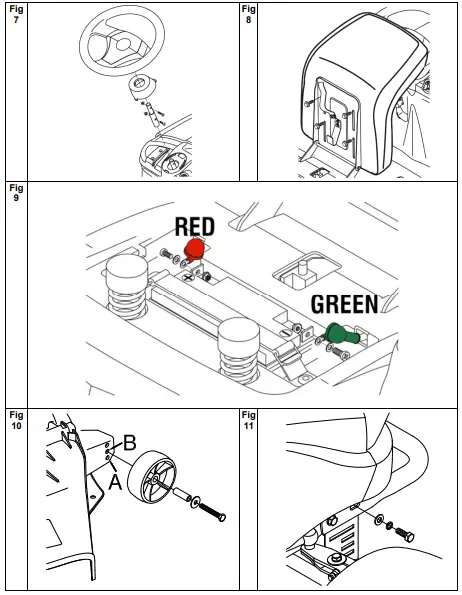 Fig 7

Fig 8

Fig 9

RED

GREEN

Fig 10

B

A

Fig 11