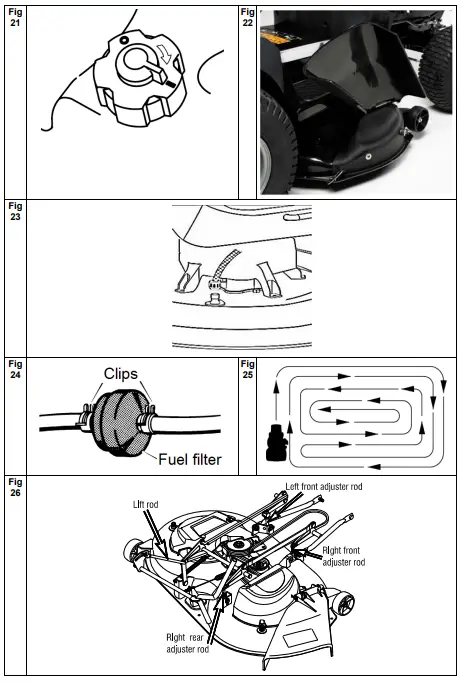 Fig
21

Fig
22

Fig
23

Fig
24

Clips

Fuel filter

Fig
25

Fig
26

Left front adjuster rod

Lift rod

Right front adjuster rod

Right rear adjuster rod