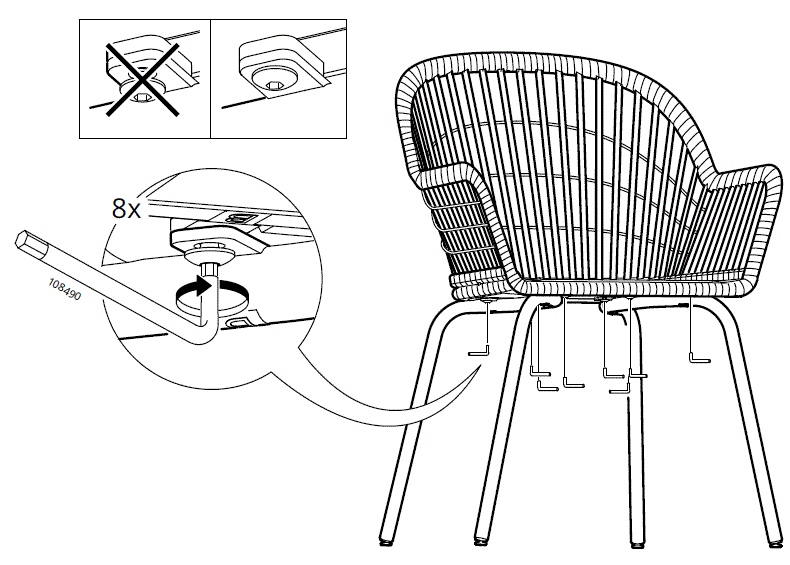 8x

108490