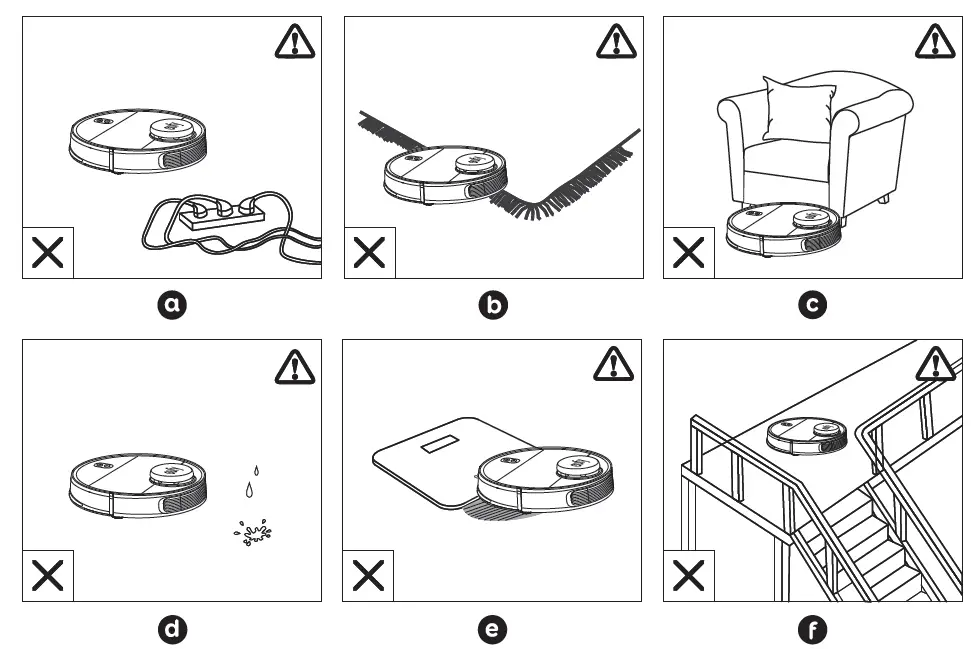 a

b

c

d

e

f