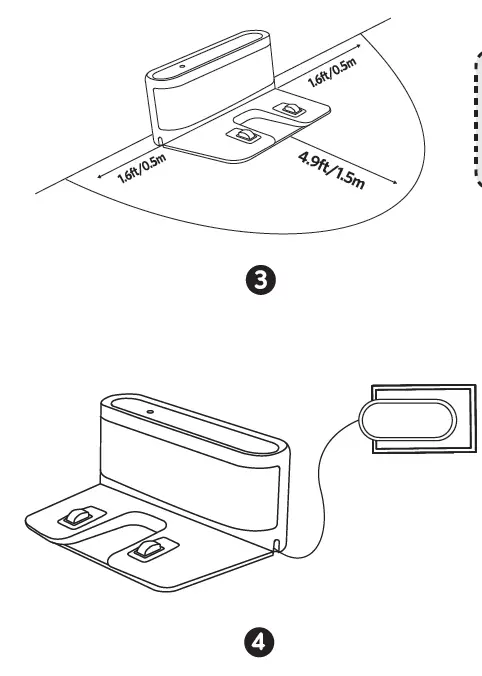 1.6ft/0.5m
1.6ft/0.5m
4.9ft/1.5m

3

4