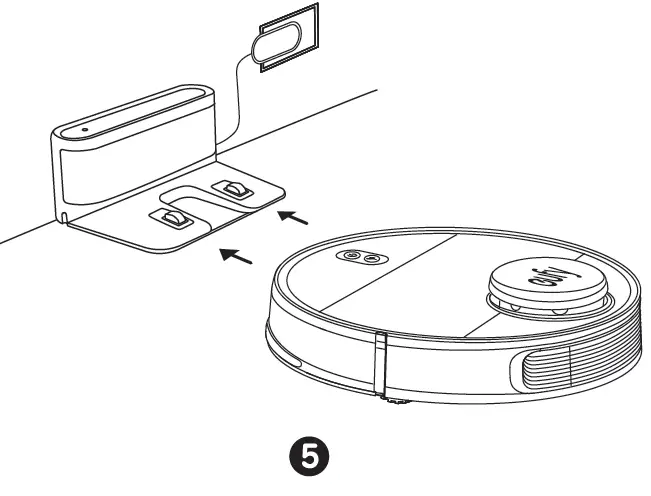 eufy

5