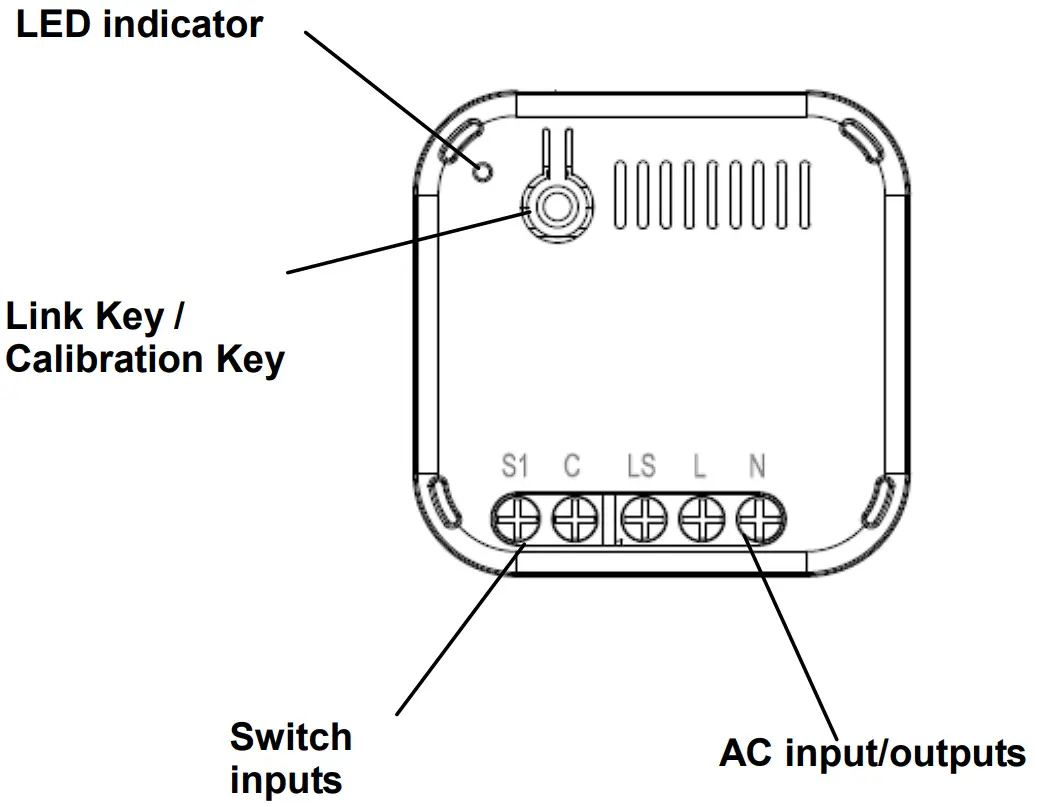 LED indicator

Link Key / Calibration Key

S1 C LS L N

Switch inputs

AC input/outputs