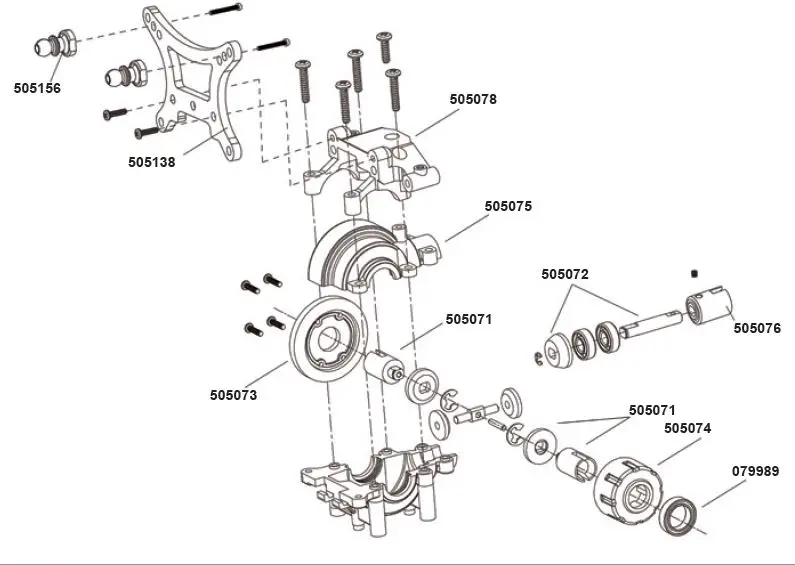 505156
505138
505078
505075
505072
505076
505071
505073
505071
505074
079989