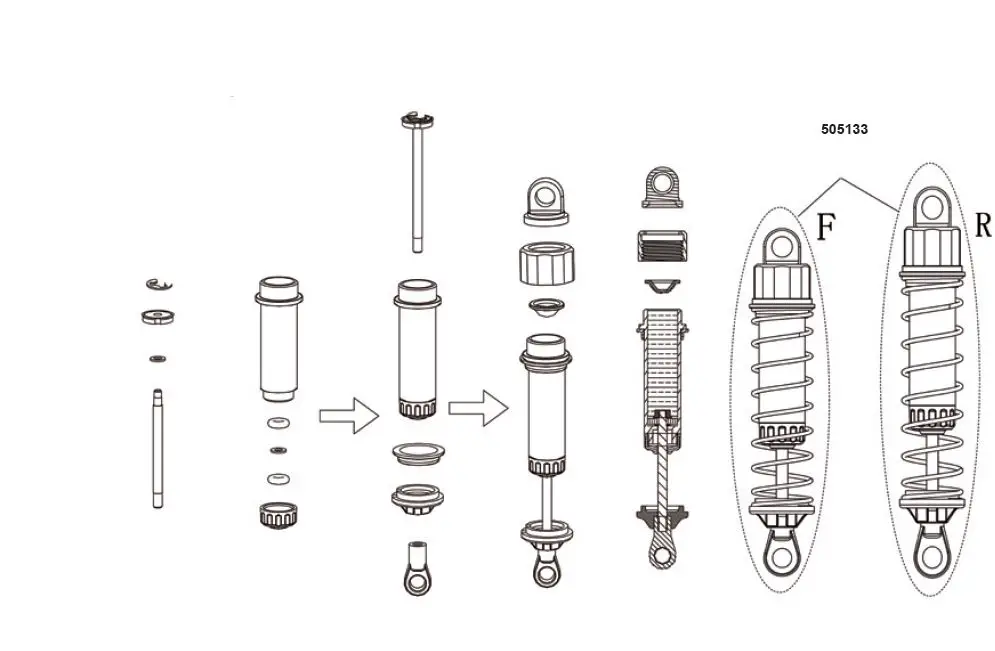 505133

F

R