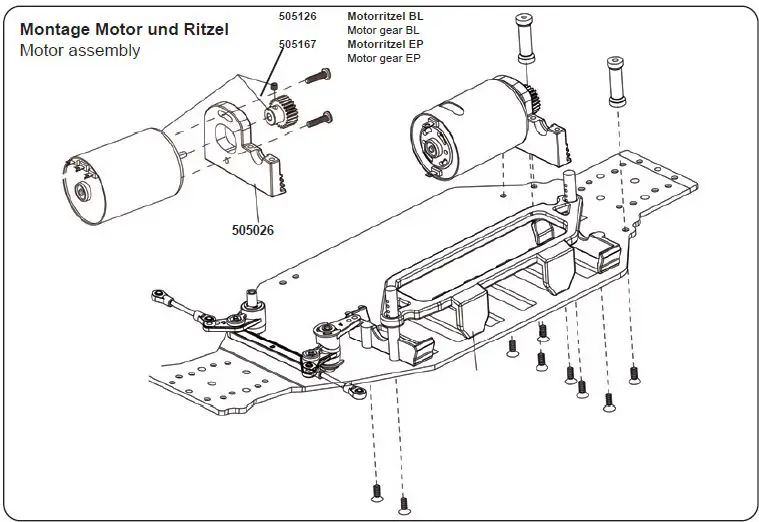 Montage Motor und Ritzel
Motor assembly

505126 Motorritzel BL
Motor gear BL
505167 Motorritzel EP
Motor gear EP

505026