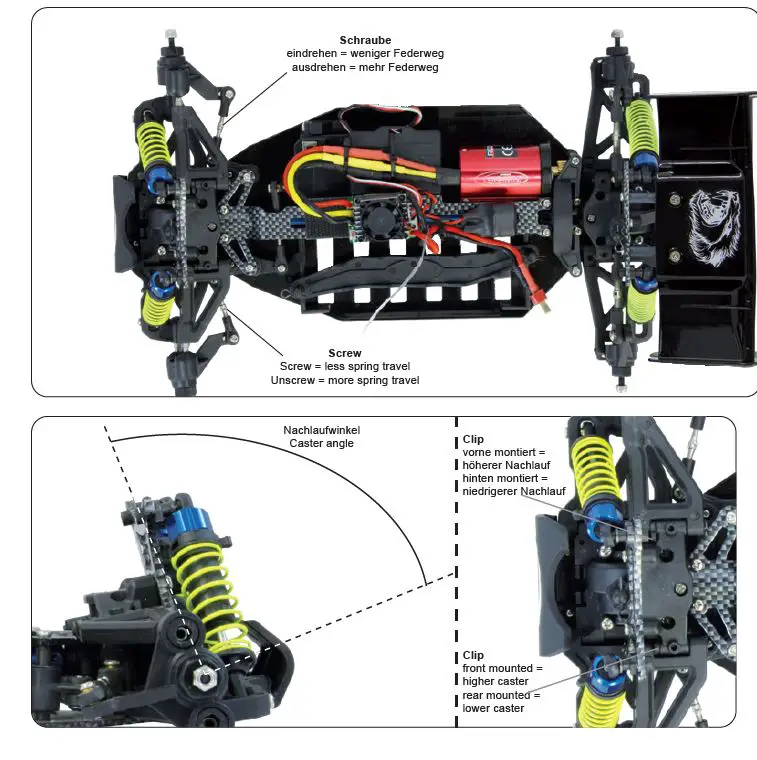 Schraube
eindrehen = weniger Federweg
ausdrehen = mehr Federweg

Screw
Screw = less spring travel
Unscrew = more spring travel

Nachlaufwinkel
Caster angle

Clip
vorne montiert =
höherer Nachlauf
hinten montiert =
niedrigerer Nachlauf

Clip
front mounted =
higher caster
rear mounted =
lower caster