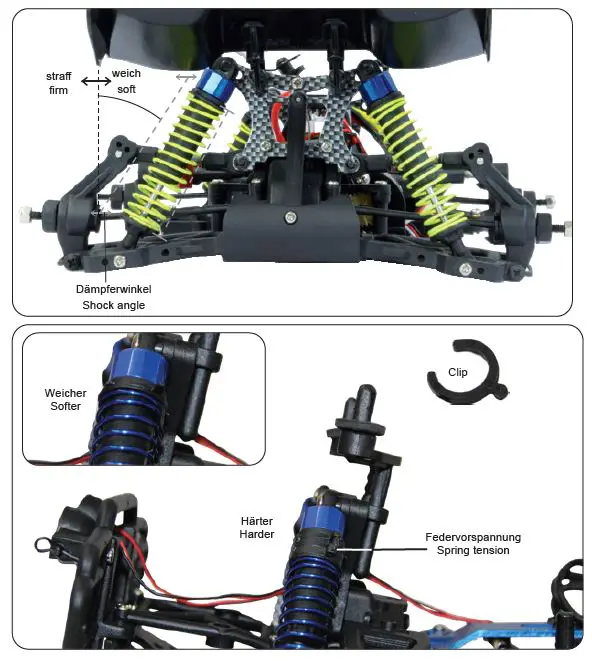 straff
firm

weich
soft

Dämpferwinkel
Shock angle

Weicher
Softer

Clip

Härter
Harder

Federvorspannung
Spring tension