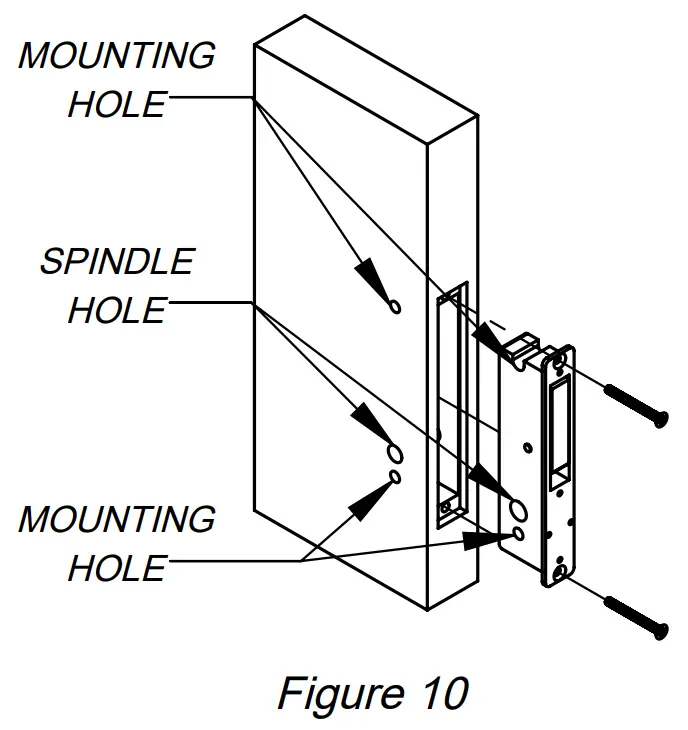 MOUNTING
HOLE

SPINDLE
HOLE

MOUNTING
HOLE

Figure 10