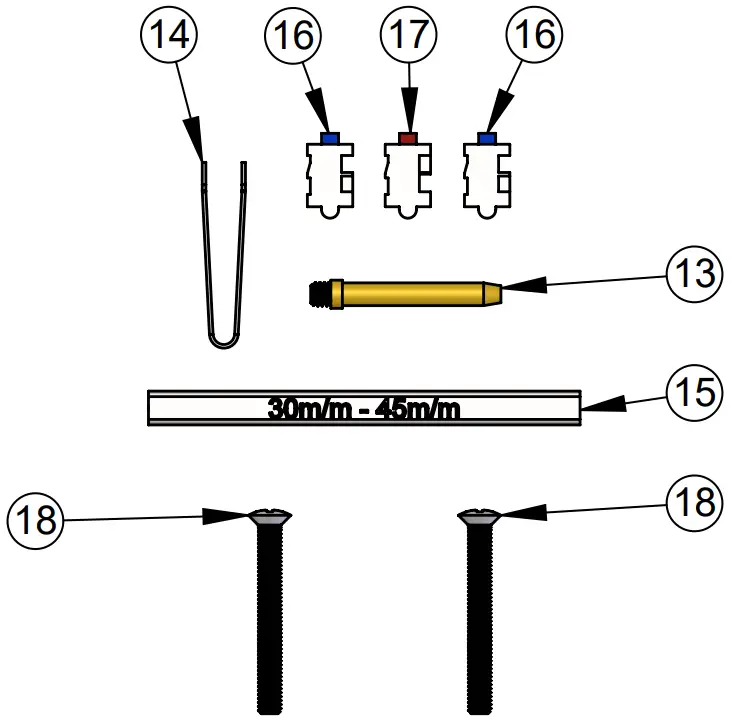 14

16

17

16

13

30m/m - 45m/m

15

18

18