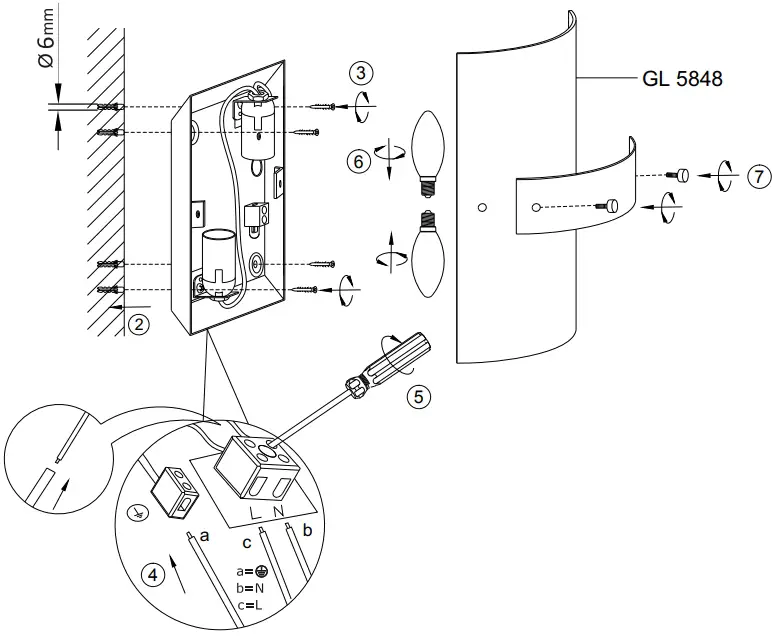 Ø 6mm
3
GL 5848
6
7
2
5
L N
a
c
b
4
a=⏚
b=N
c=L