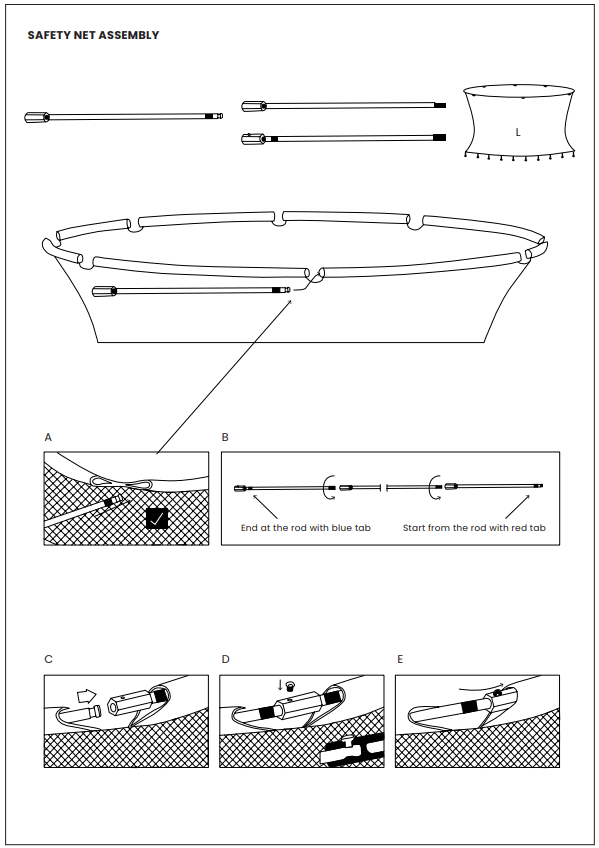 SAFETY NET ASSEMBLY

L

A

B

End at the rod with blue tab

Start from the rod with red tab

C

D

E