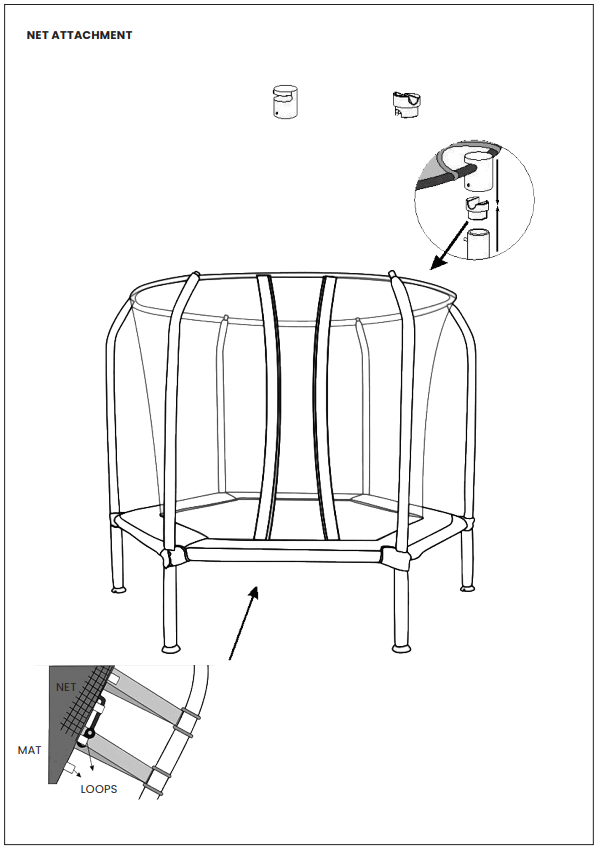 NET ATTACHMENT

NET

MAT

LOOPS