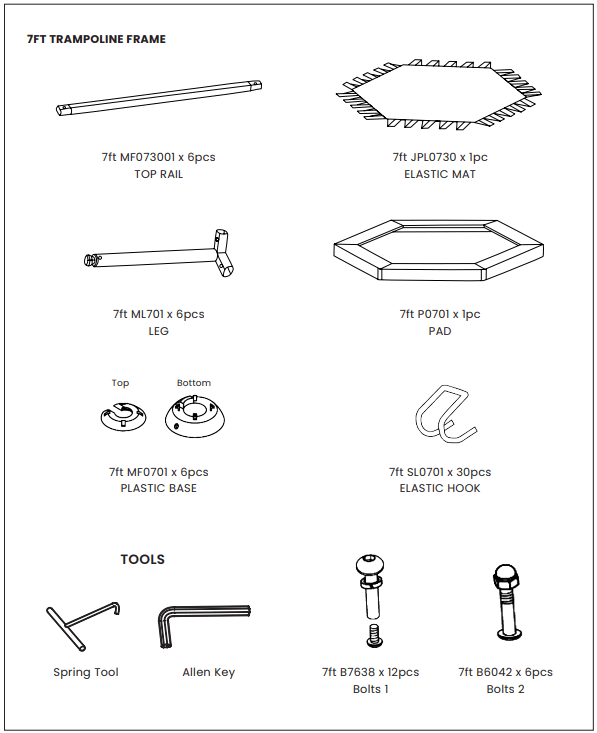 7FT TRAMPOLINE FRAME

7ft MF073001 x 6pcs
TOP RAIL

7ft JPL0730 x 1pc
ELASTIC MAT

7ft ML701 x 6pcs
LEG

7ft P0701 x 1pc
PAD

Top

Bottom

7ft MF0701 x 6pcs
PLASTIC BASE

7ft SL0701 x 30pcs
ELASTIC HOOK

TOOLS

Spring Tool

Allen Key

7ft B7638 x 12pcs
Bolts 1

7ft B6042 x 6pcs
Bolts 2